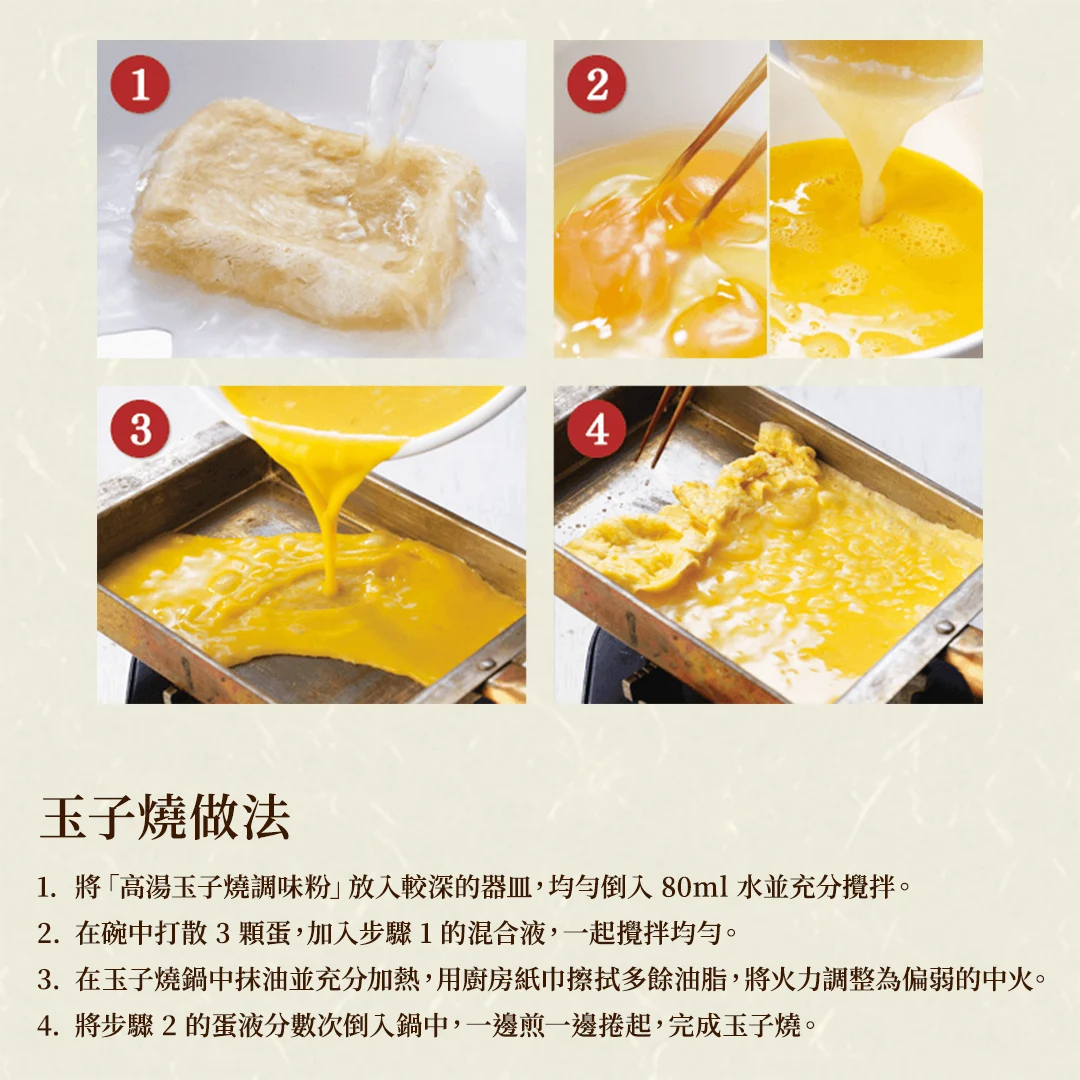 1

2

3

4

玉子燒做法

1. 將「高湯玉子燒調味粉」放入較深的器皿，均勻倒入 80ml 水並充分攪拌。

2. 在碗中打散 3 顆蛋，加入步驟 1 的混合液，一起攪拌均勻。

3. 在玉子燒鍋中抹油並充分加熱，用廚房紙巾擦拭多餘油脂，將火力調整為偏弱的中火。

4. 將步驟 2 的蛋液分數次倒入鍋中，一邊煎一邊捲起，完成玉子燒。