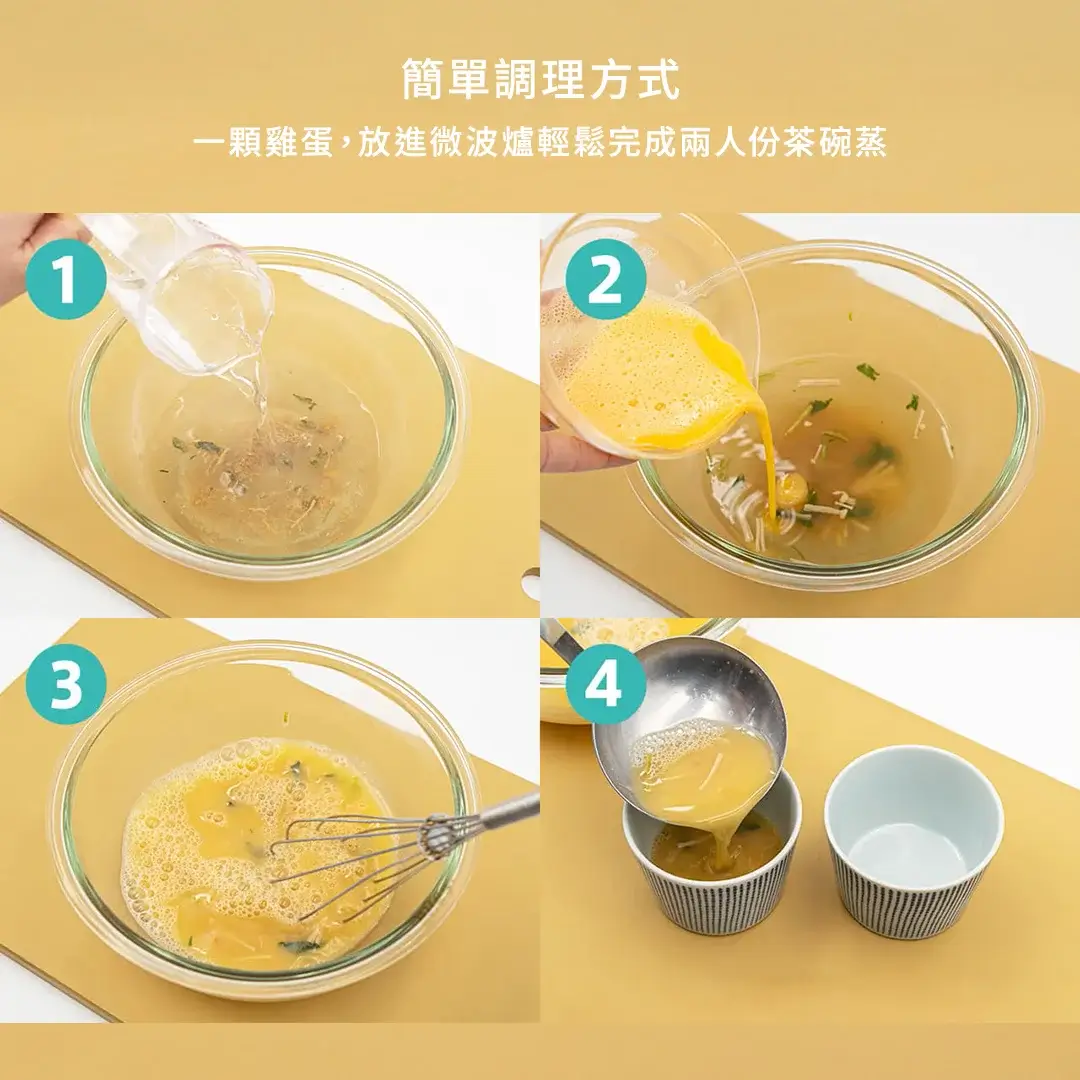 簡單調理方式

一顆雞蛋，放進微波爐輕鬆完成兩人份茶碗蒸

1

2

3

4