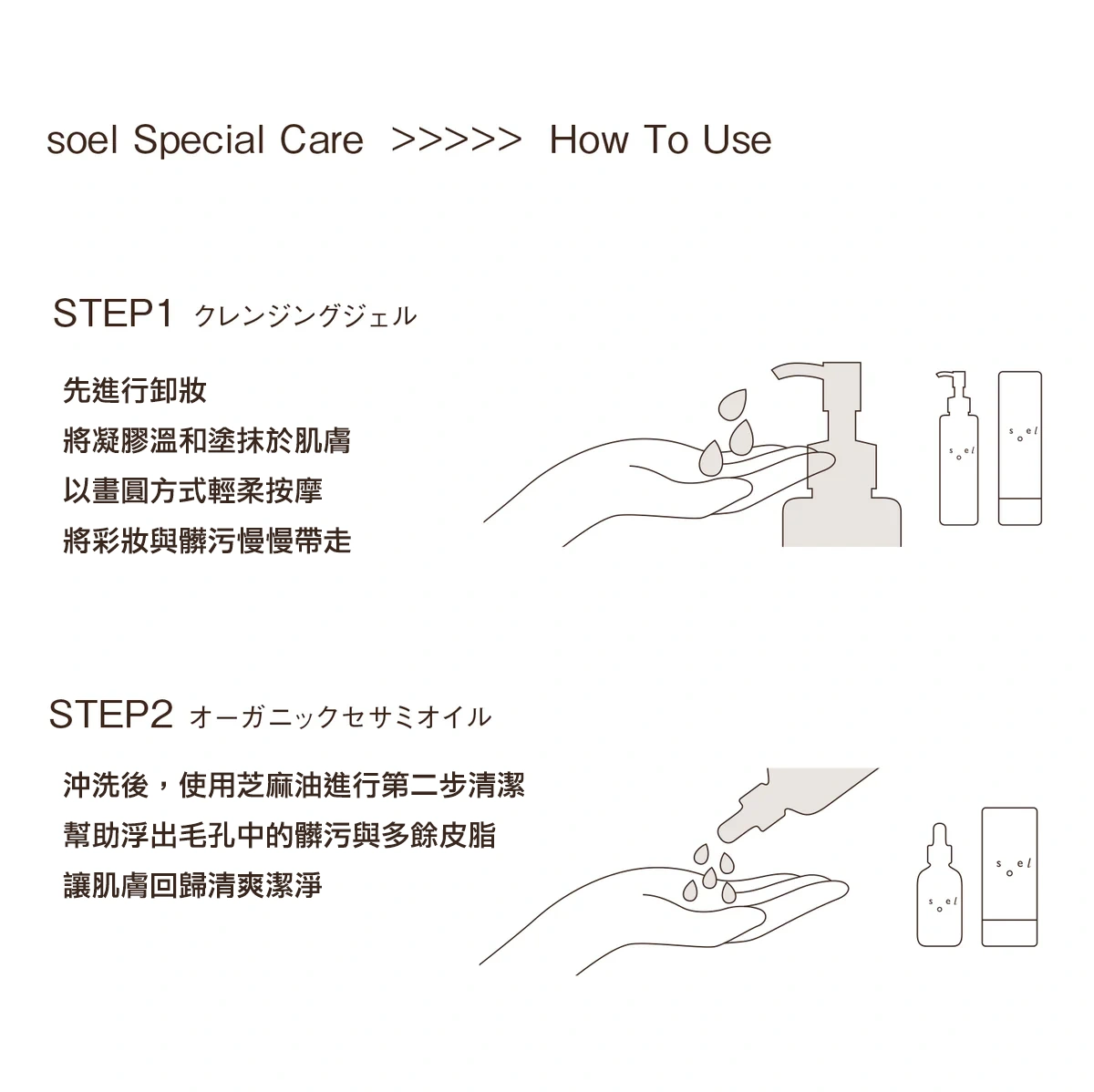 soel Special Care >>>>> How To Use

STEP1 クレンジングジェル

先進行卸妝
將凝膠溫和塗抹於肌膚
以畫圓方式輕柔按摩
將彩妝與髒污慢慢帶走

soel

soel

STEP2 オーガニックセサミオイル

沖洗後，使用芝麻油進行第二步清潔
幫助浮出毛孔中的髒污與多餘皮脂
讓肌膚回歸清爽潔淨

soel

soel