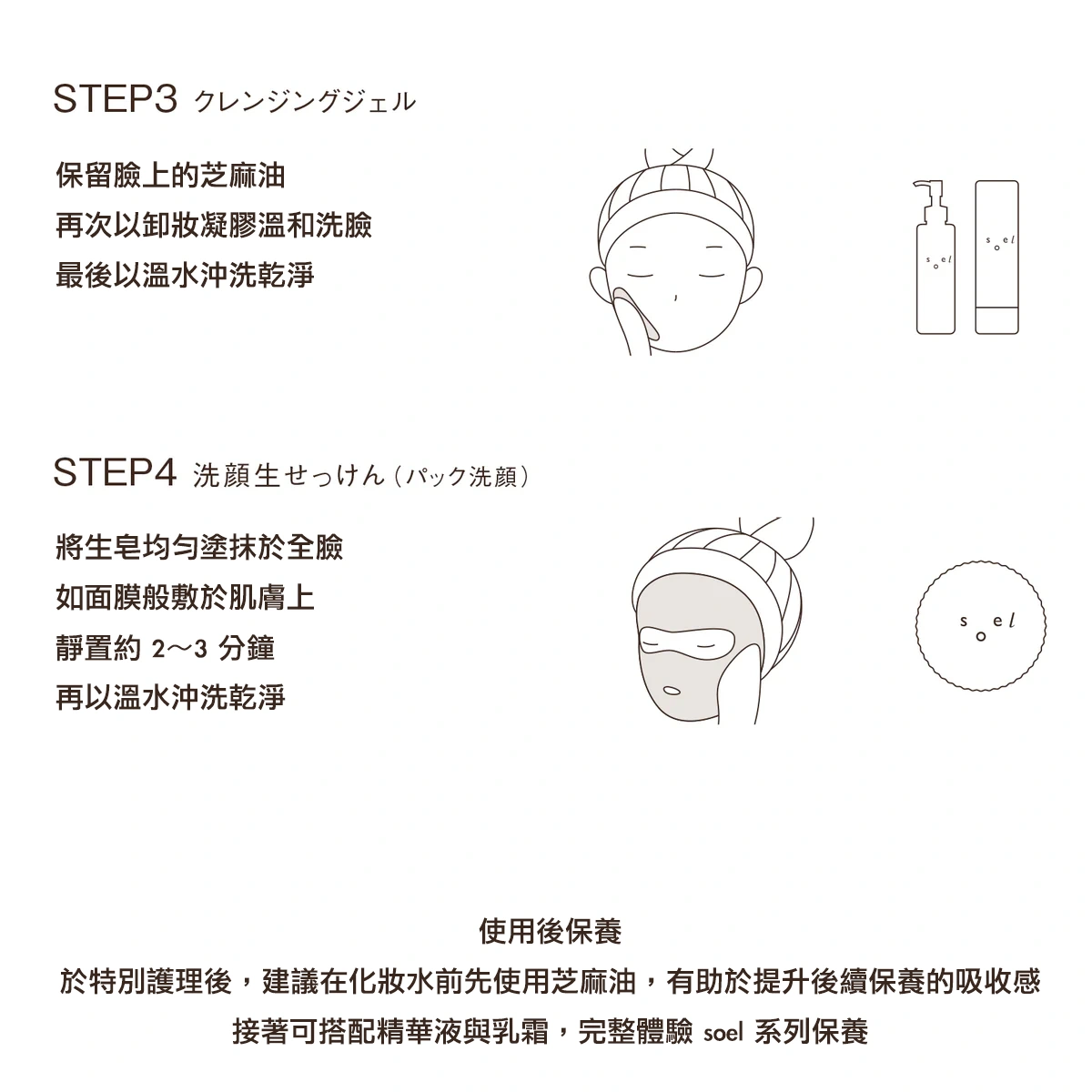 STEP3 クレンジングジェル

保留臉上的芝麻油
再次以卸妝凝膠溫和洗臉
最後以溫水沖洗乾淨

soel

soel

STEP4 洗顔生せっけん（パック洗顔）

將生皂均勻塗抹於全臉
如面膜般敷於肌膚上
靜置約 2～3 分鐘
再以溫水沖洗乾淨

soel

使用後保養
於特別護理後，建議在化妝水前先使用芝麻油，有助於提升後續保養的吸收感
接著可搭配精華液與乳霜，完整體驗 soel 系列保養